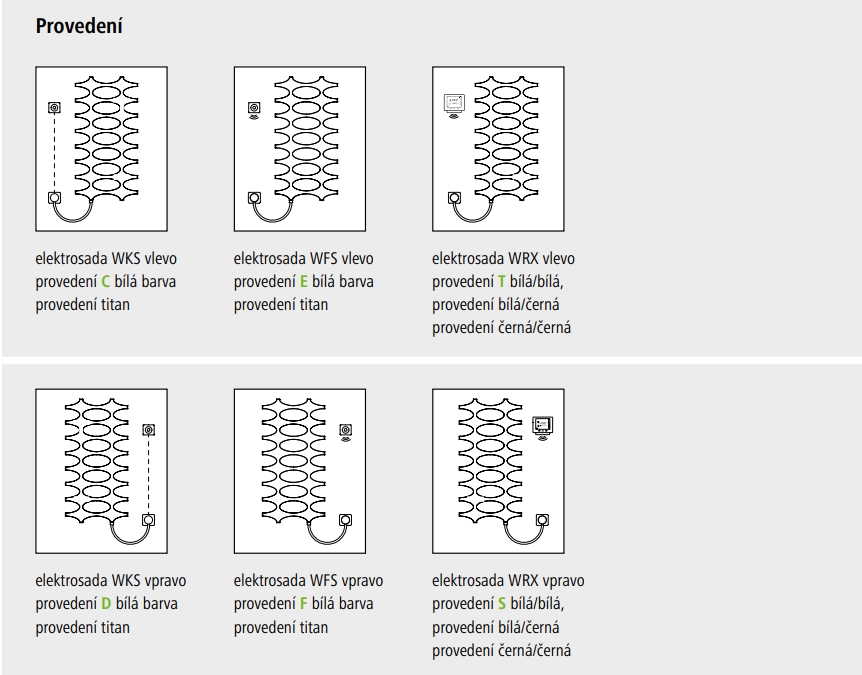 Provedení

elektrosada WKS vlevo
provedení C bílá barva
provedení titan

elektrosada WFS vlevo
provedení E bílá barva
provedení titan

elektrosada WRX vlevo
provedení T bílá/bílá,
provedení bílá/černá
provedení černá/černá

elektrosada WKS vpravo
provedení D bílá barva
provedení titan

elektrosada WFS vpravo
provedení F bílá barva
provedení titan

elektrosada WRX vpravo
provedení S bílá/bílá,
provedení bílá/černá
provedení černá/černá