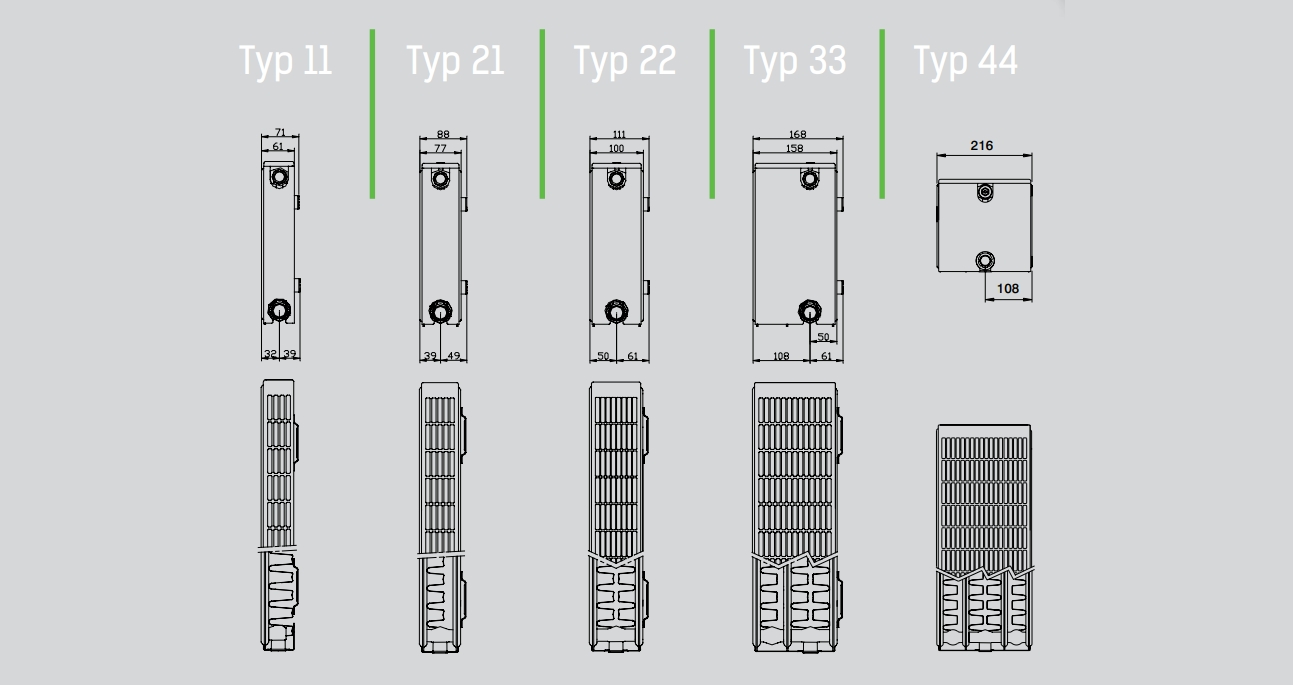 Typ 11

71
61
32 39

Typ 21

88
77
39 49

Typ 22

111
100
50 61

Typ 33

168
158
50
108 61

Typ 44

216
108