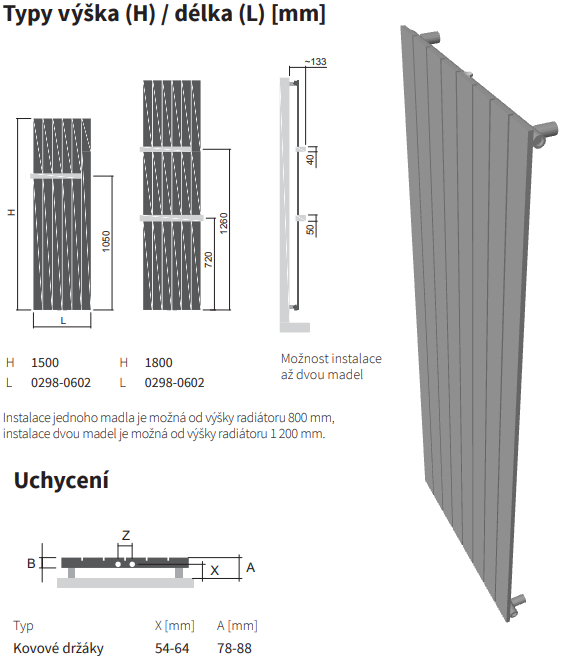 Typy výška (H) / délka (L) [mm]

H

1050

L

1260

720

~133

40

50

H 1500
L 0298-0602

H 1800
L 0298-0602

Možnost instalace až dvou madel

Instalace jednoho madla je možná od výšky radiátoru 800 mm, instalace dvou madel je možná od výšky radiátoru 1 200 mm.

Uchycení

Z

B

X

A

| Typ | X [mm] | A [mm] |
|---|---|---|
| Kovové držáky | 54-64 | 78-88 |