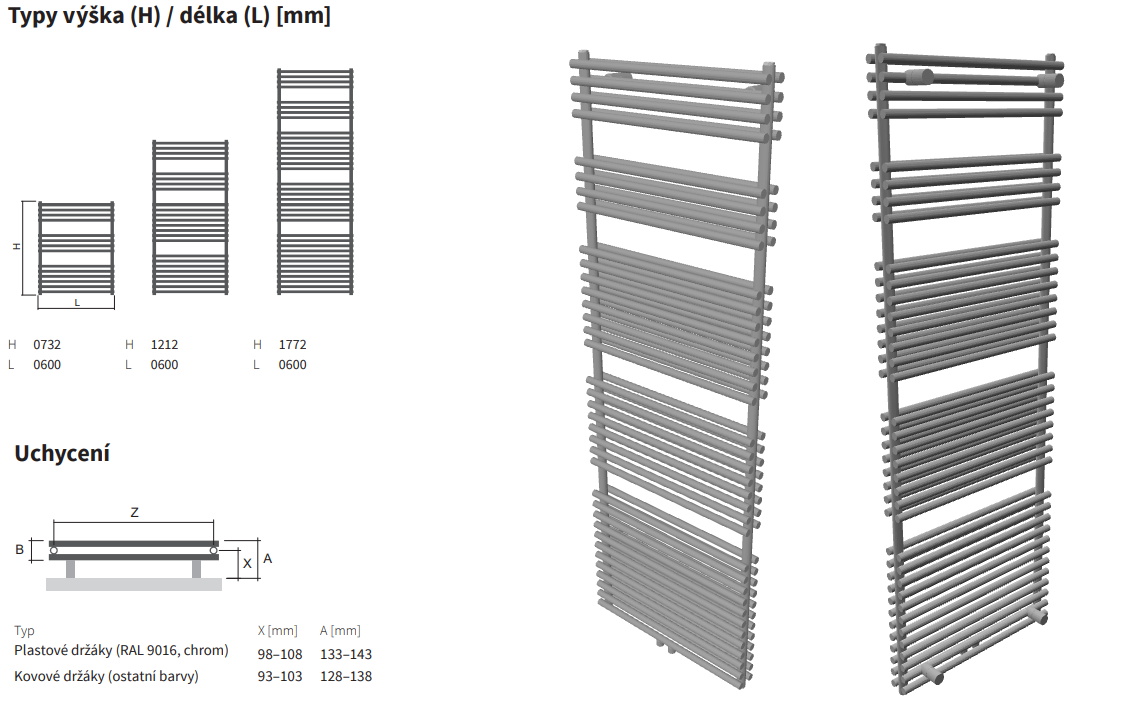 Typy výška (H) / délka (L) [mm]

H

L

H 0732
L 0600

H 1212
L 0600

H 1772
L 0600

Uchycení

Z

B

X

A

| Typ | X [mm] | A [mm] |
|---|---|---|
| Plastové držáky (RAL 9016, chrom) | 98–108 | 133–143 |
| Kovové držáky (ostatní barvy) | 93–103 | 128–138 |